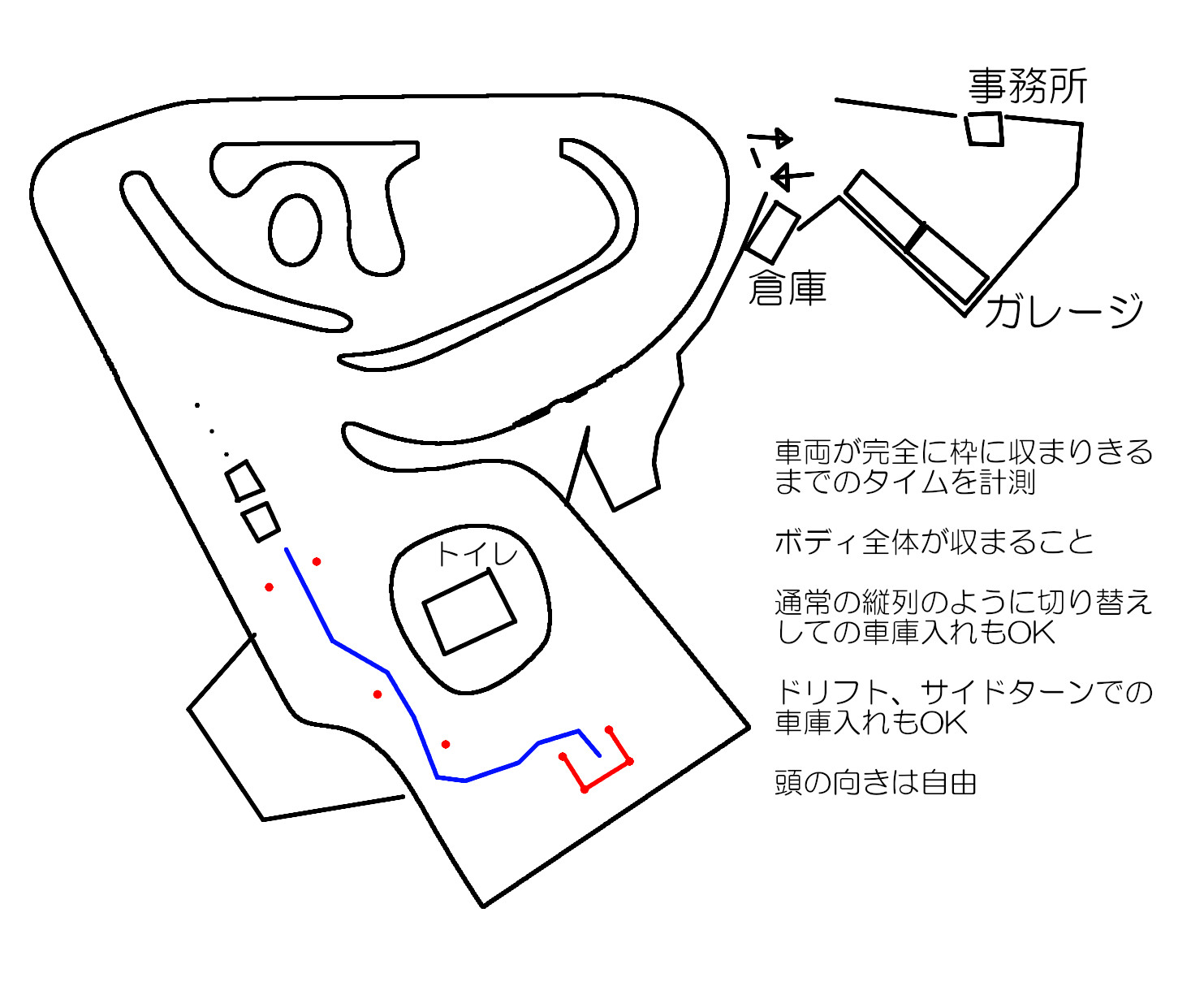 事務所

倉庫

ガレージ

トイレ

車両が完全に枠に収まりきるまでのタイムを計測

ボディ全体が収まること

通常の縦列のように切り替えしての車庫入れもOK

ドリフト、サイドターンでの車庫入れもOK

頭の向きは自由